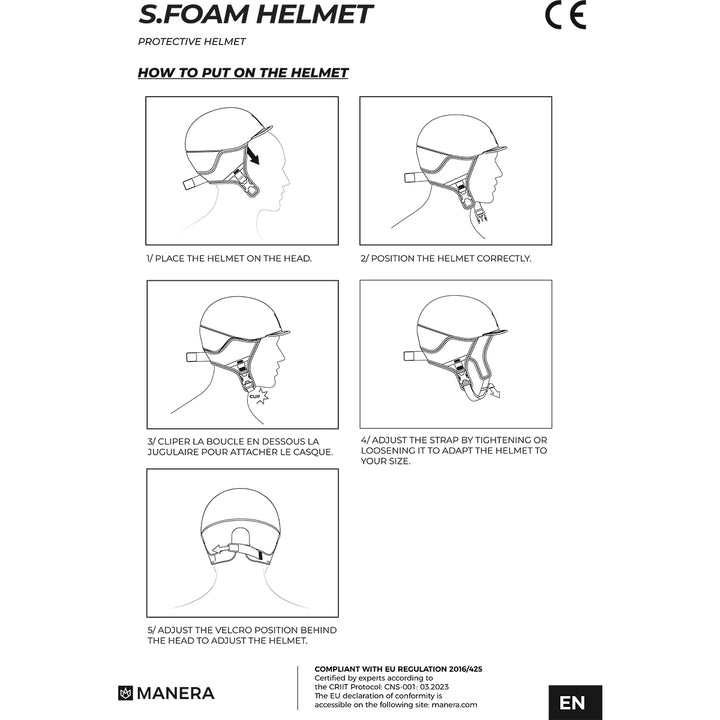 S.FOAM HELMET

CE

PROTECTIVE HELMET

HOW TO PUT ON THE HELMET

1/ PLACE THE HELMET ON THE HEAD.

2/ POSITION THE HELMET CORRECTLY.

CLIP

3/ CLIPER LA BOUCLE EN DESSOUS LA JUGULAIRE POUR ATTACHER LE CASQUE.

4/ ADJUST THE STRAP BY TIGHTENING OR LOOSENING IT TO ADAPT THE HELMET TO YOUR SIZE.

5/ ADJUST THE VELCRO POSITION BEHIND THE HEAD TO ADJUST THE HELMET.

MANERA

COMPLIANT WITH EU REGULATION 2016/425
Certified by experts according to the CRIIT Protocol: CNS-001: 03.2023
The EU declaration of conformity is accessible on the following site: manera.com

EN