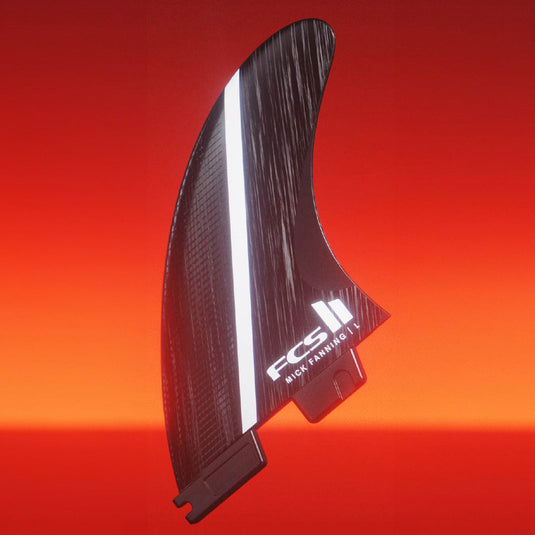 FCS II
MICK FANNING | L