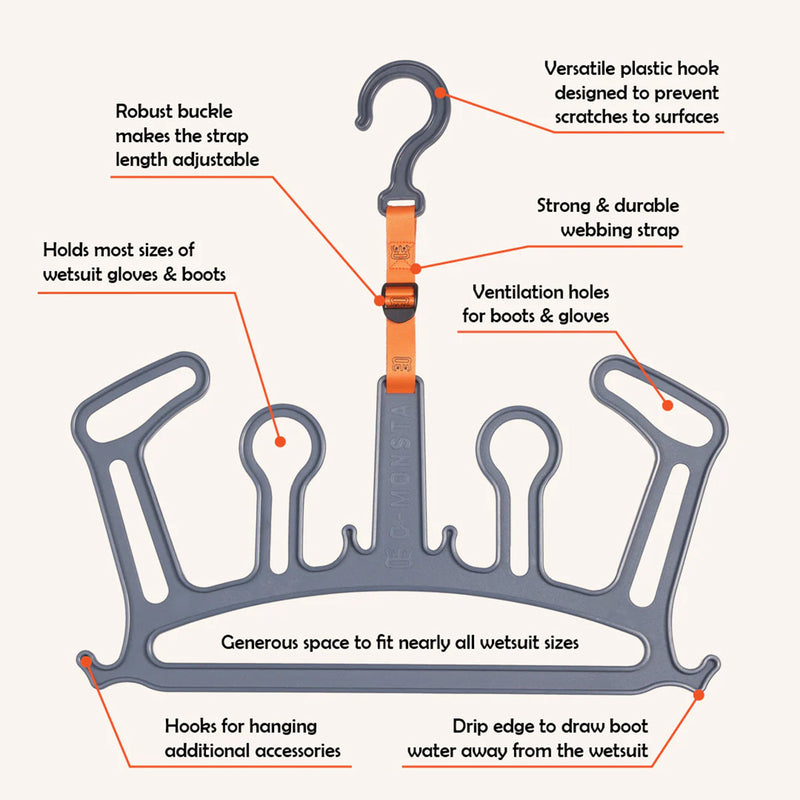 Versatile plastic hook designed to prevent scratches to surfaces

Robust buckle makes the strap length adjustable

Strong & durable webbing strap

Holds most sizes of wetsuit gloves & boots

Ventilation holes for boots & gloves

C-MONSTA

Generous space to fit nearly all wetsuit sizes

Hooks for hanging additional accessories

Drip edge to draw boot water away from the wetsuit